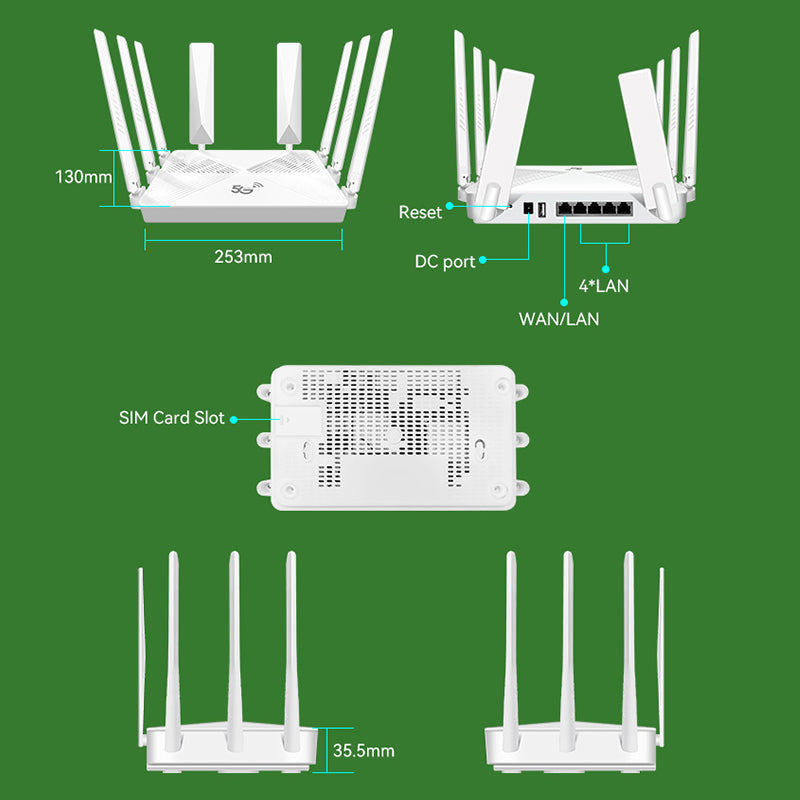 130mm

5G

253mm

Reset

DC port

4*LAN

WAN/LAN

SIM Card Slot

35.5mm